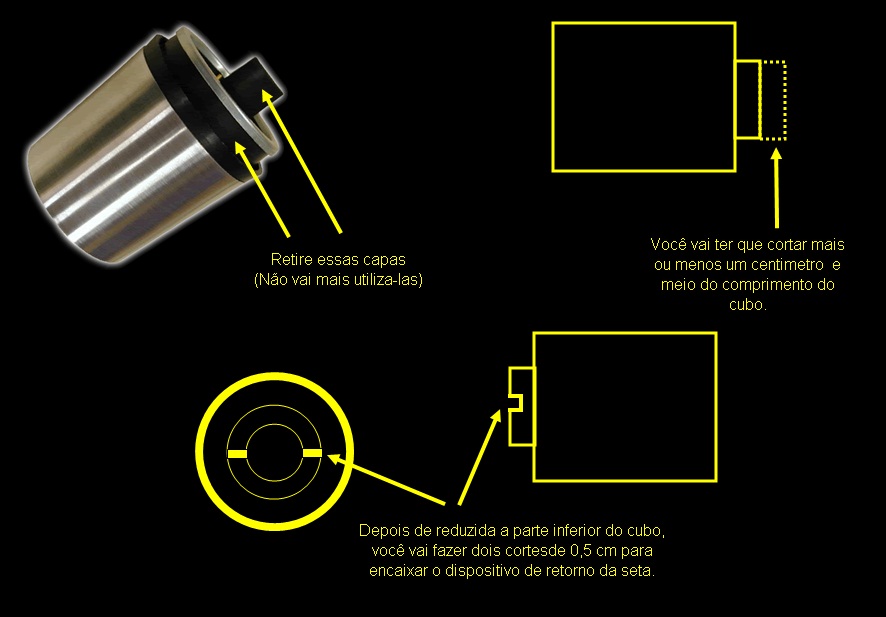 Retire essas capas
(Não vai mais utiliza-las)

Você vai ter que cortar mais ou menos um centimetro e meio do comprimento do cubo.

Depois de reduzida a parte inferior do cubo, você vai fazer dois cortesde 0,5 cm para encaixar o dispositivo de retorno da seta.